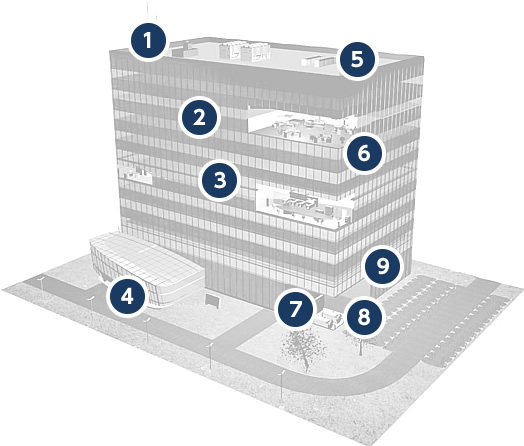 1
5
2
6
3
9
4
7
8